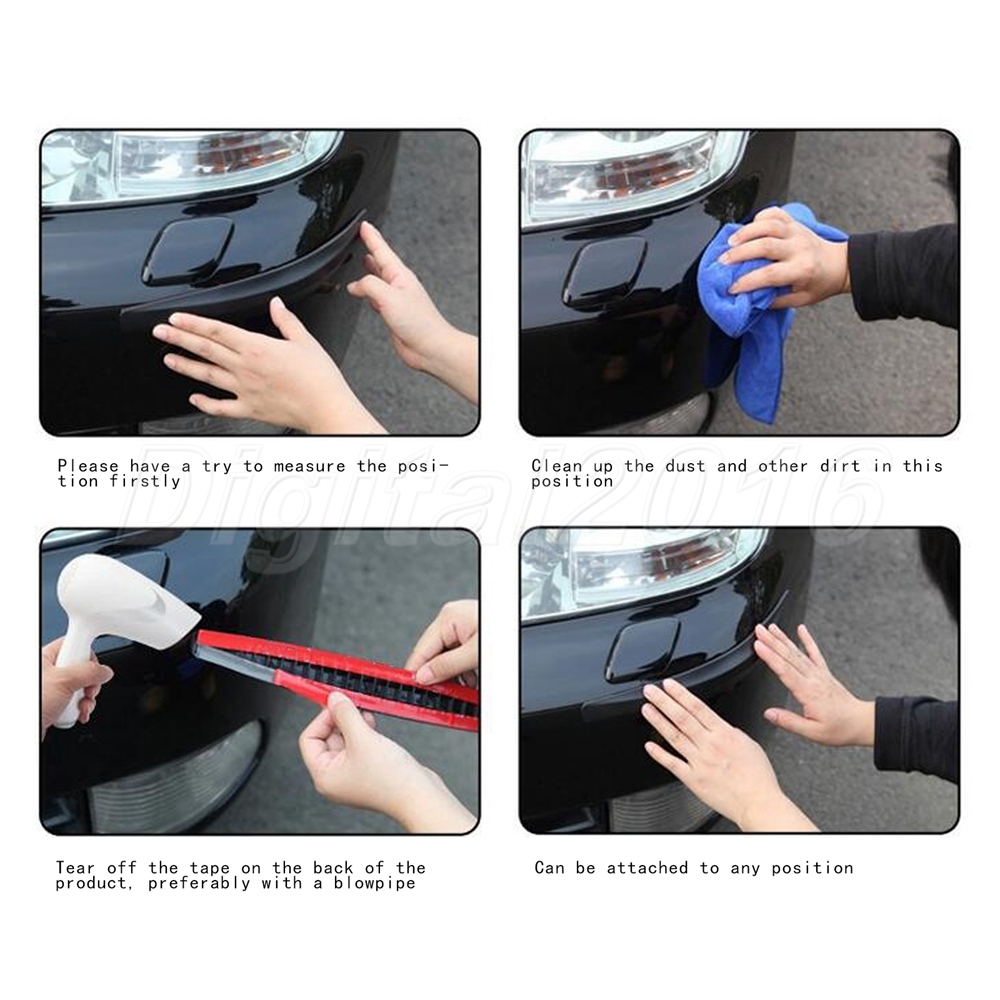 Please have a try to measure the position firstly

Clean up the dust and other dirt in this position

Digital2016

Tear off the tape on the back of the product, preferably with a blowpipe

Can be attached to any position