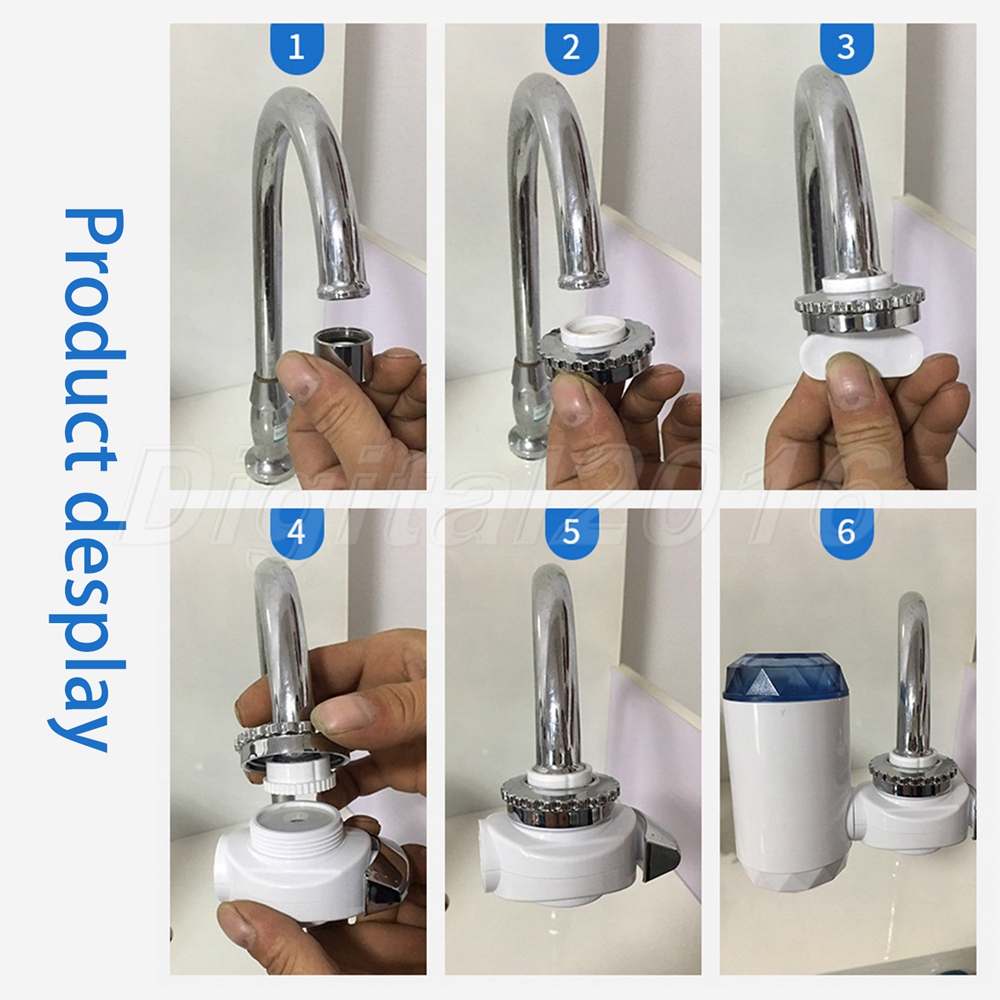 Product desplay

1

2

3

4

5

6

Digital2016