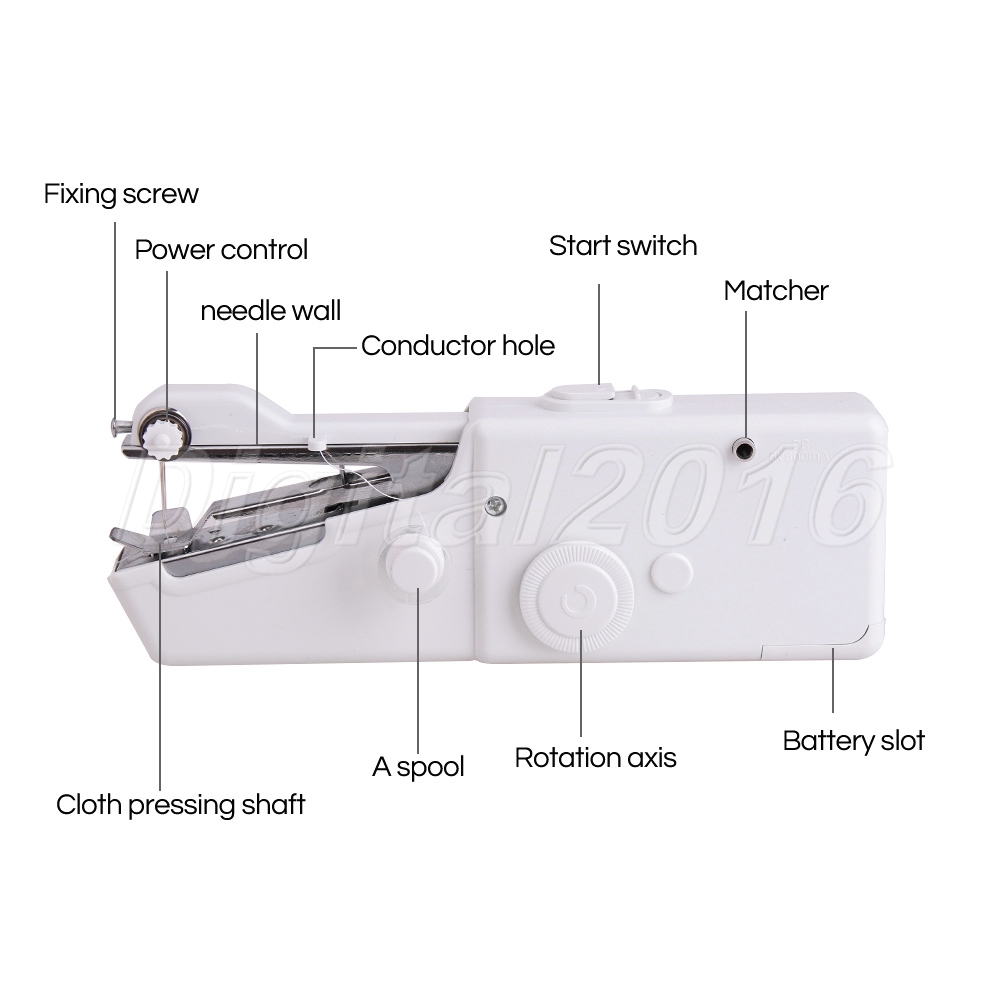 Fixing screw

Power control

needle wall

Conductor hole

Start switch

Matcher

Digital2016

A spool

Rotation axis

Battery slot

Cloth pressing shaft