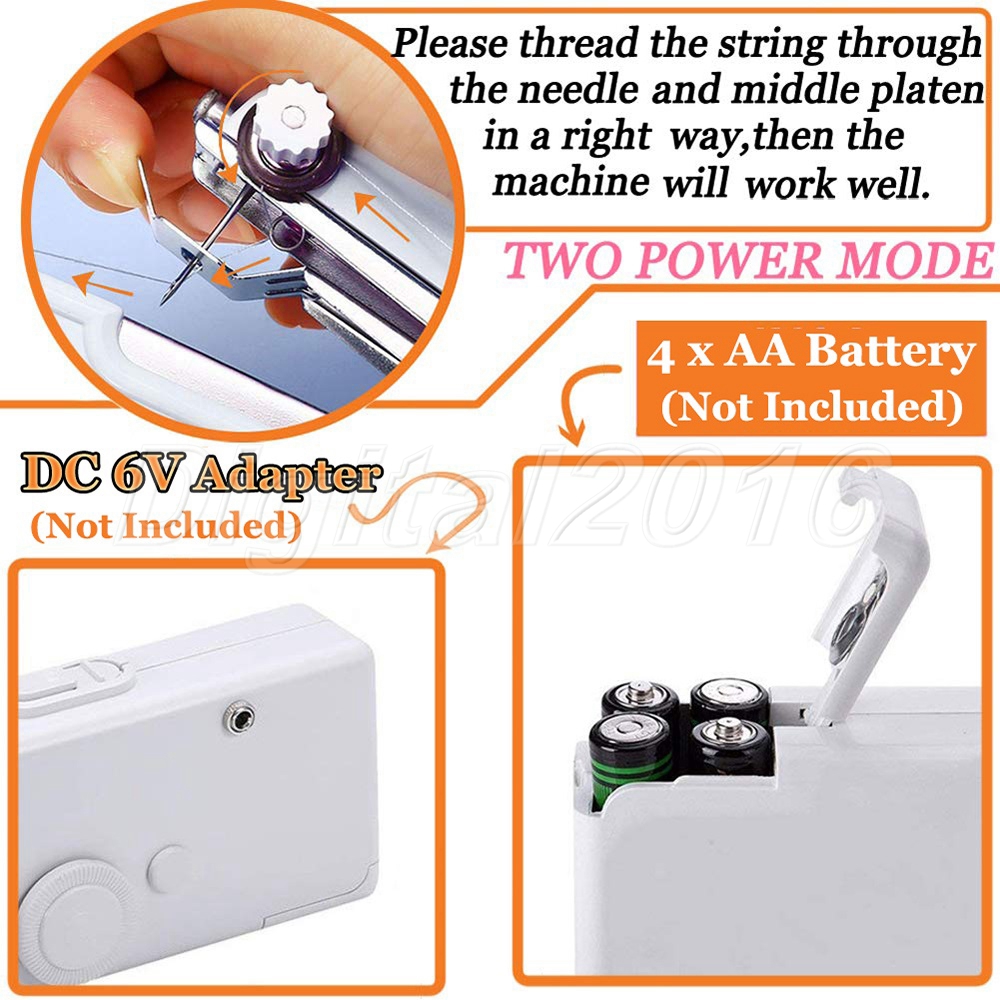 Please thread the string through the needle and middle platen in a right way,then the machine will work well.

TWO POWER MODE

4 x AA Battery (Not Included)

DC 6V Adapter (Not Included)

Digital2016