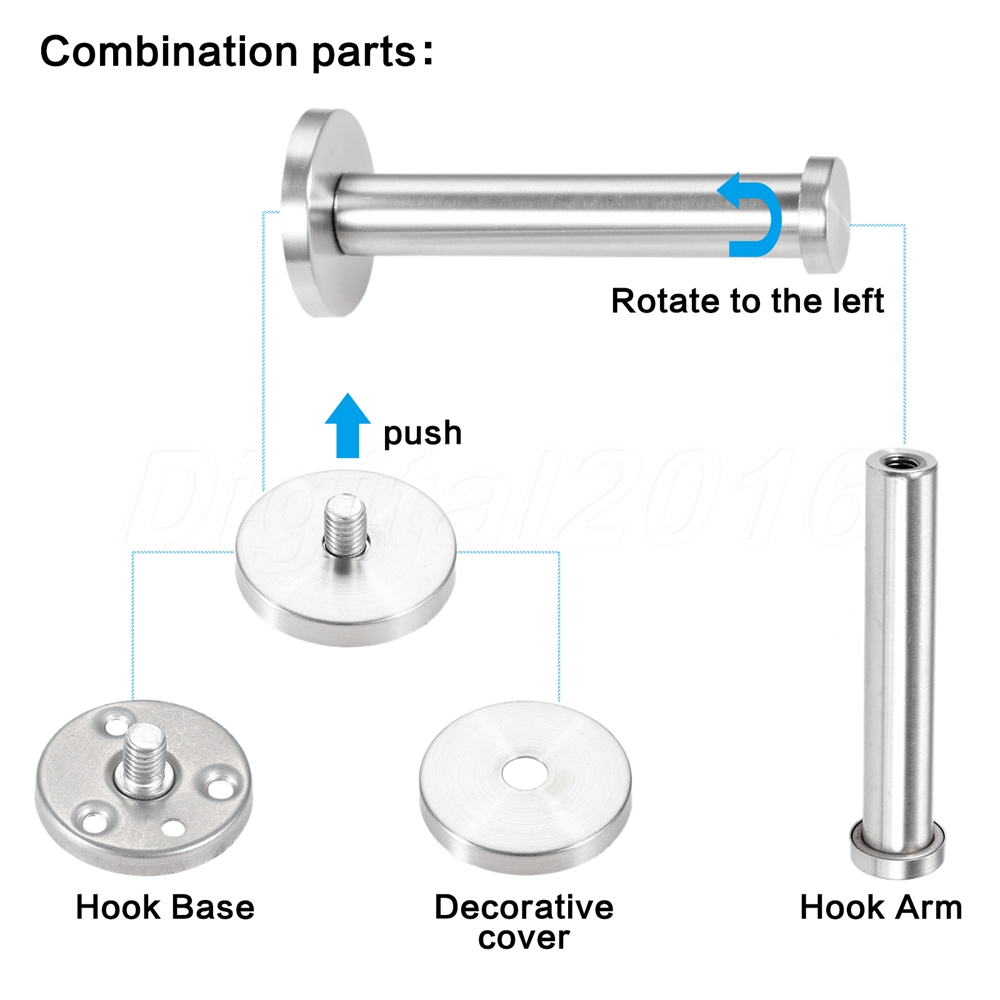 Combination parts:

Rotate to the left

push

Digital2016

Hook Base

Decorative cover

Hook Arm