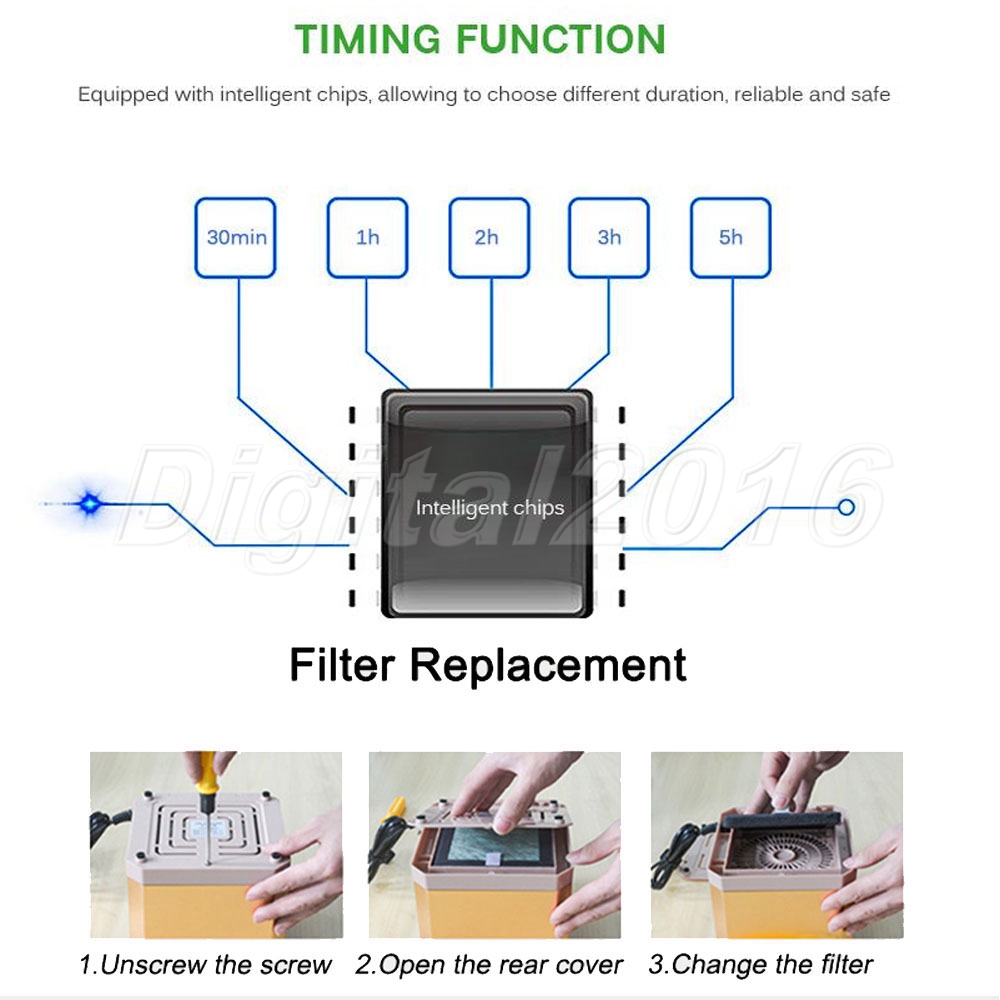 TIMING FUNCTION

Equipped with intelligent chips, allowing to choose different duration, reliable and safe

30min

1h

2h

3h

5h

Intelligent chips

Digital2016

Filter Replacement

1.Unscrew the screw

2.Open the rear cover

3.Change the filter