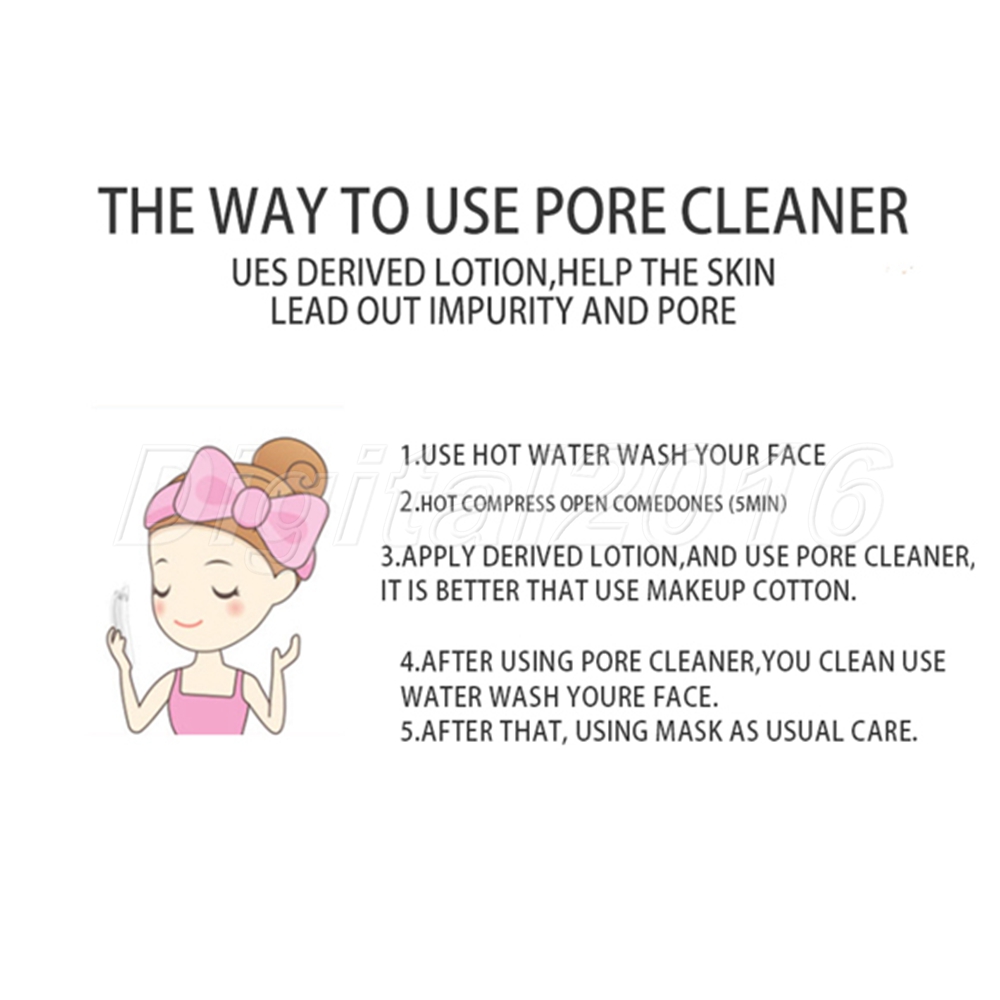 THE WAY TO USE PORE CLEANER
UES DERIVED LOTION,HELP THE SKIN LEAD OUT IMPURITY AND PORE

Digital2016

1.USE HOT WATER WASH YOUR FACE
2.HOT COMPRESS OPEN COMEDONES (5MIN)
3.APPLY DERIVED LOTION,AND USE PORE CLEANER, IT IS BETTER THAT USE MAKEUP COTTON.

4.AFTER USING PORE CLEANER,YOU CLEAN USE WATER WASH YOURE FACE.
5.AFTER THAT, USING MASK AS USUAL CARE.