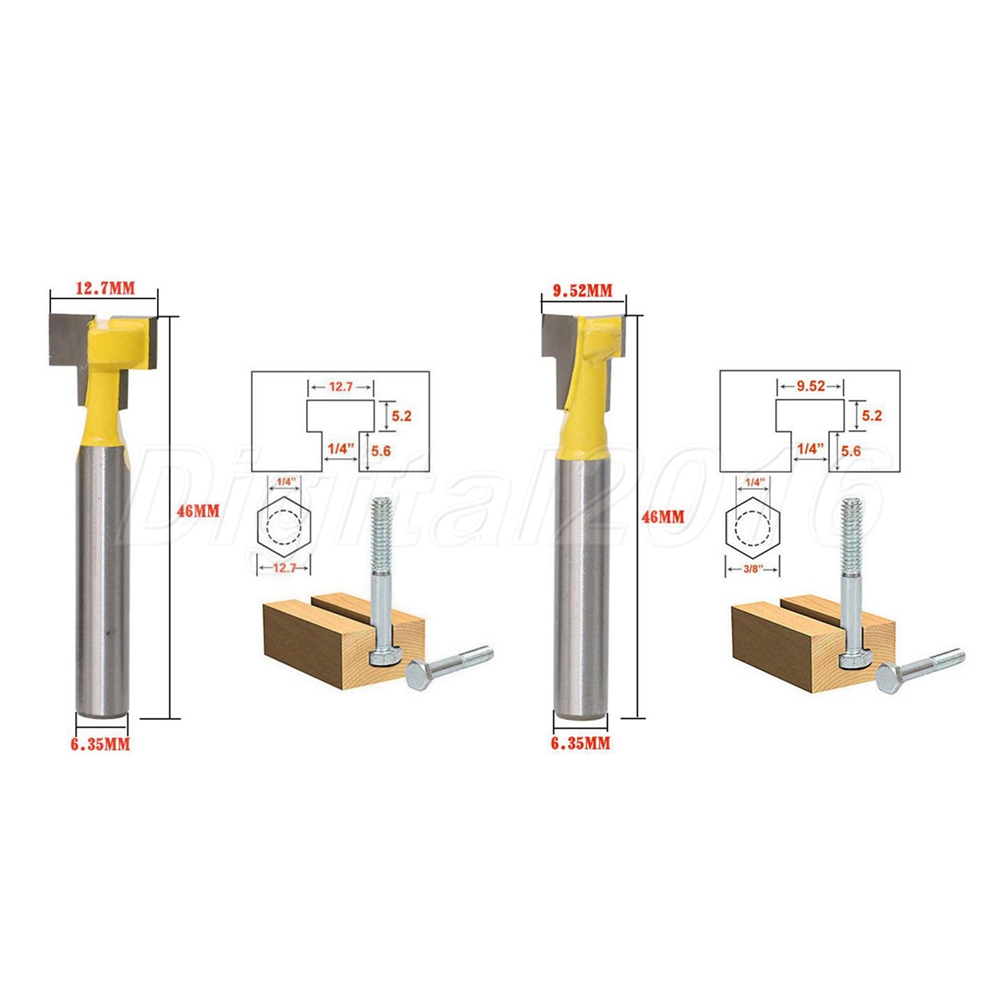 12.7MM
46MM
6.35MM
12.7
5.2
1/4"
5.6
1/4"
12.7

Digital2016

9.52MM
46MM
6.35MM
9.52
5.2
1/4"
5.6
1/4"
3/8"