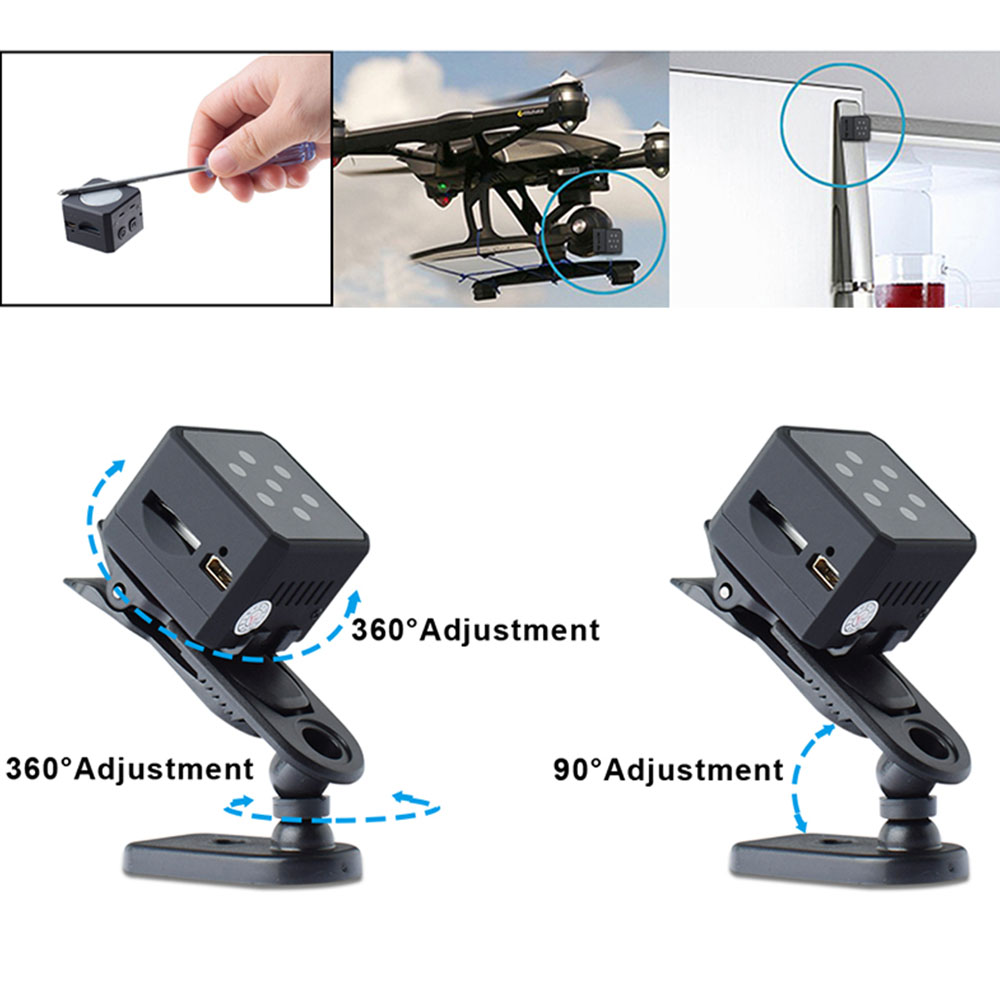 360°Adjustment

360°Adjustment

90°Adjustment