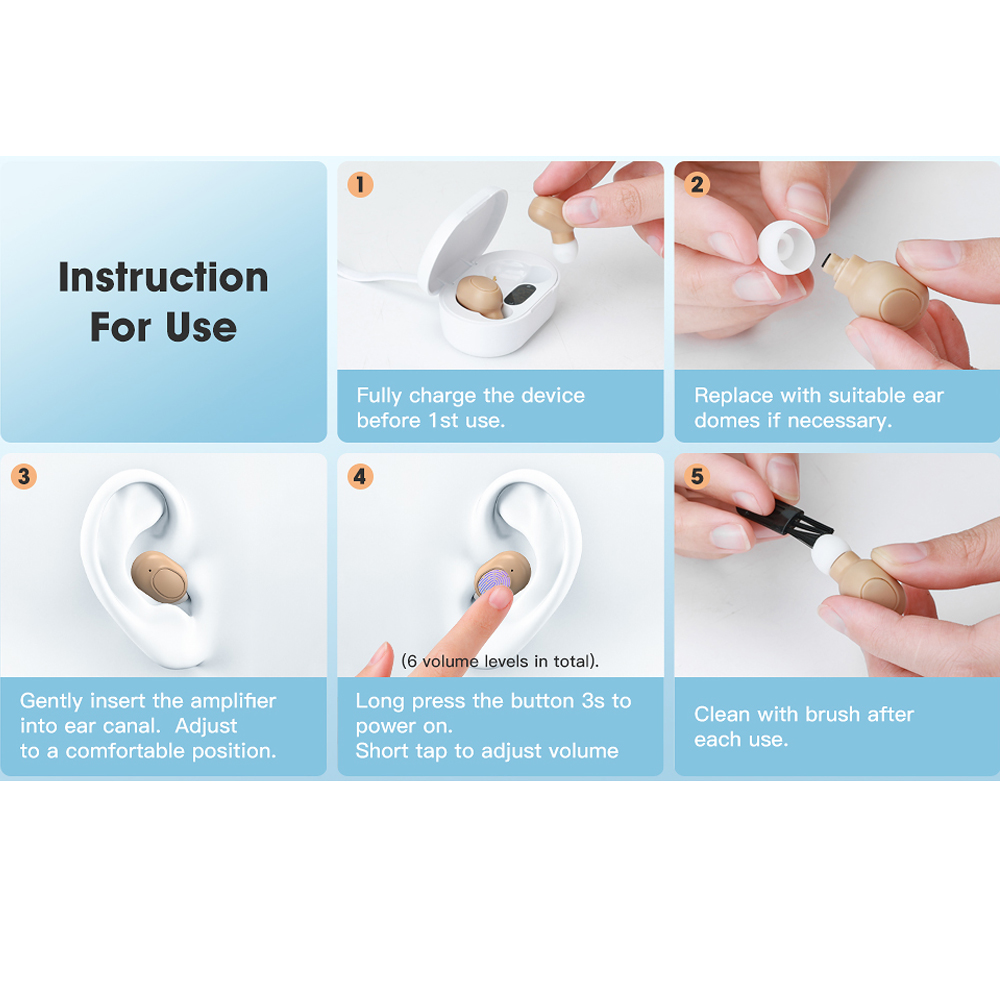 Instruction For Use

1

Fully charge the device before 1st use.

2

Replace with suitable ear domes if necessary.

3

Gently insert the amplifier into ear canal. Adjust to a comfortable position.

4

(6 volume levels in total).

Long press the button 3s to power on.
Short tap to adjust volume

5

Clean with brush after each use.