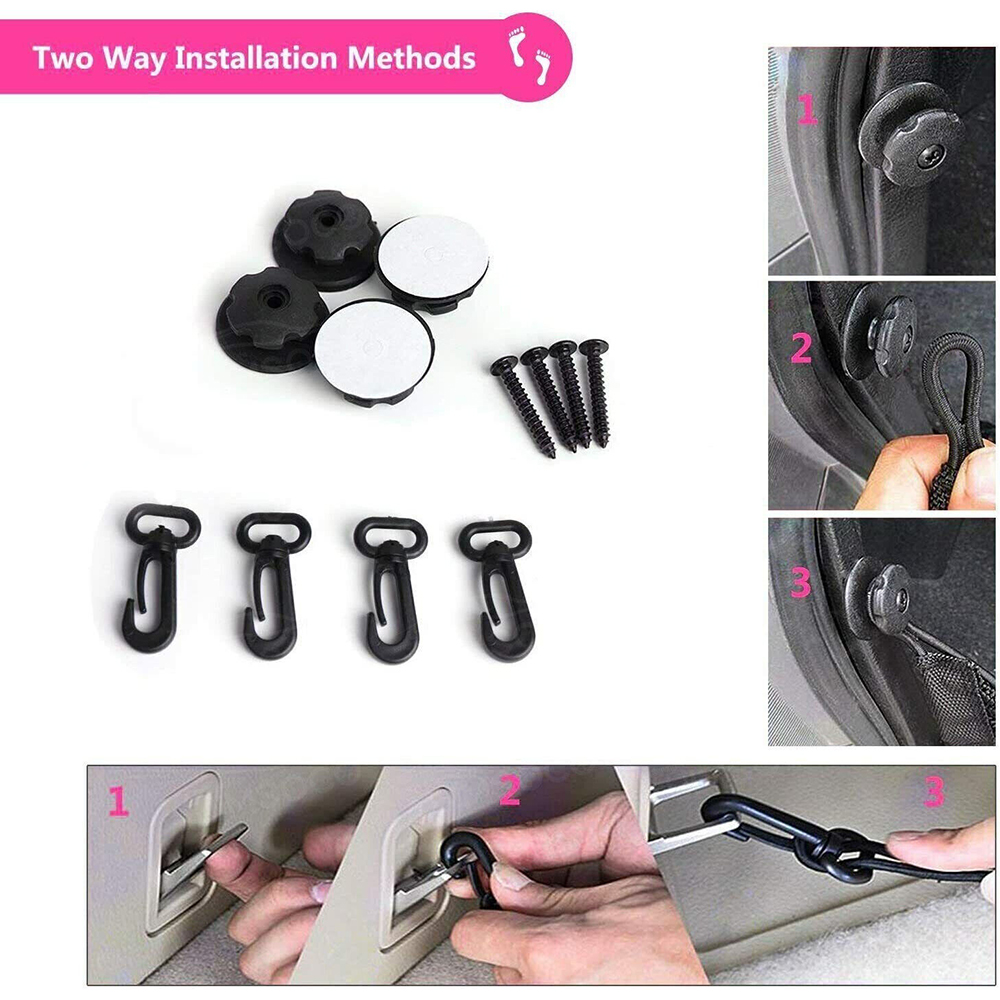 Two Way Installation Methods

1

2

3

1

2

3