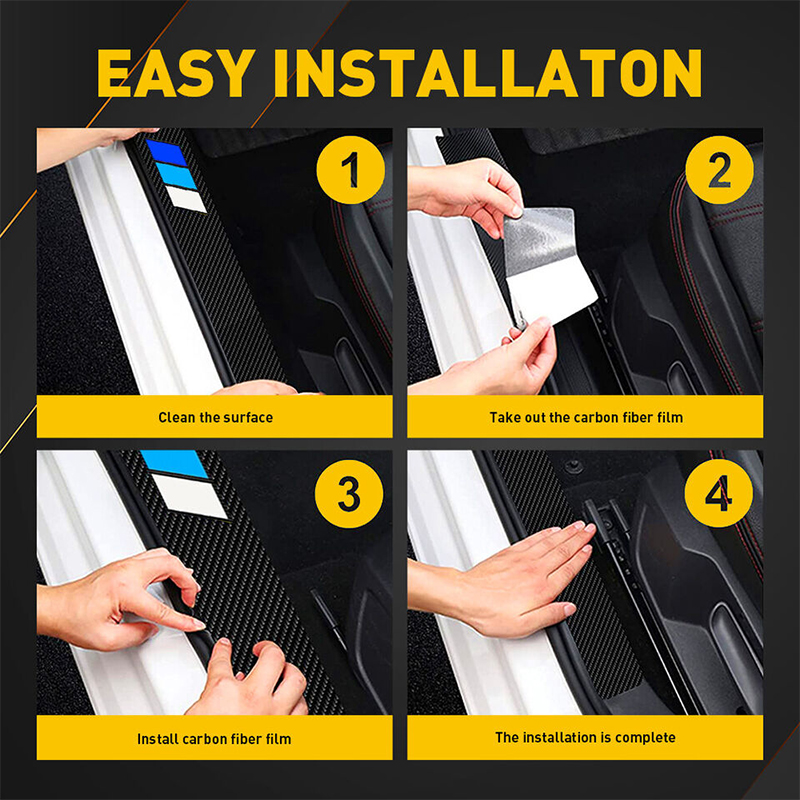 EASY INSTALLATON

1

Clean the surface

2

Take out the carbon fiber film

3

Install carbon fiber film

4

The installation is complete