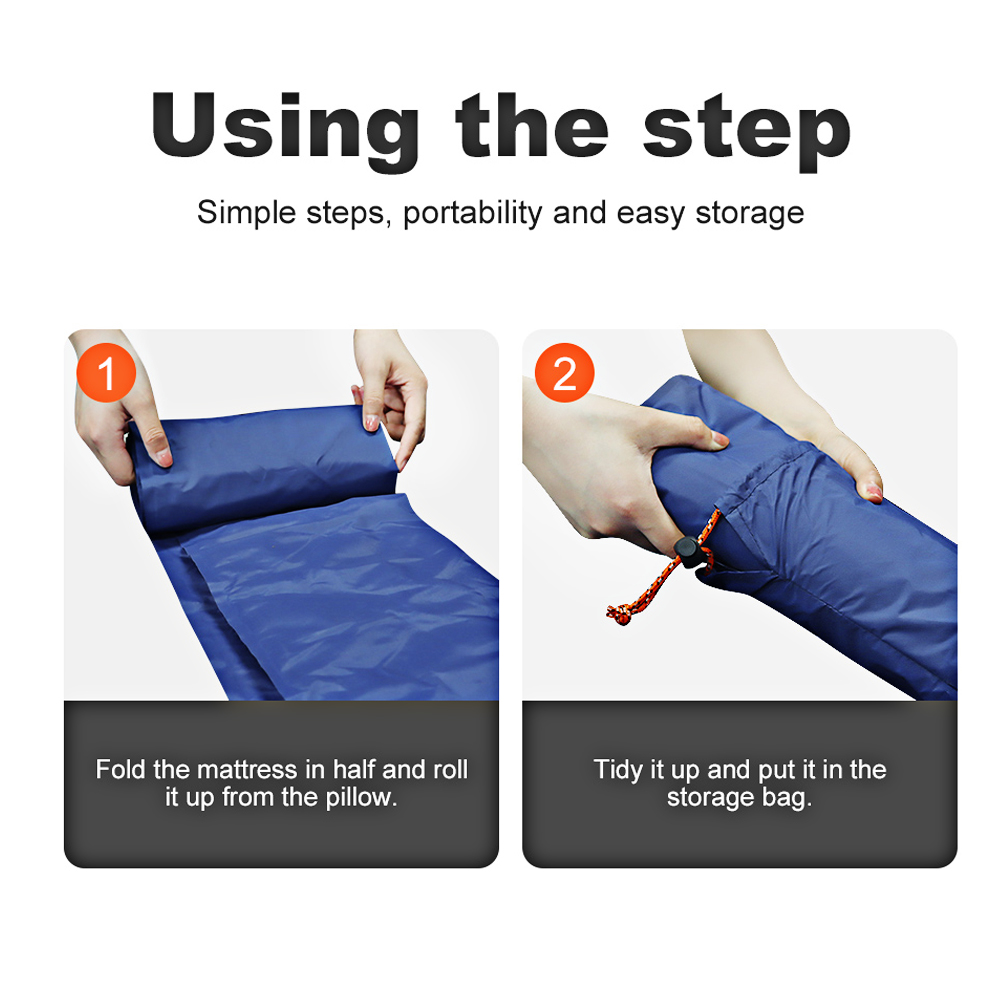 Using the step

Simple steps, portability and easy storage

1

Fold the mattress in half and roll it up from the pillow.

2

Tidy it up and put it in the storage bag.