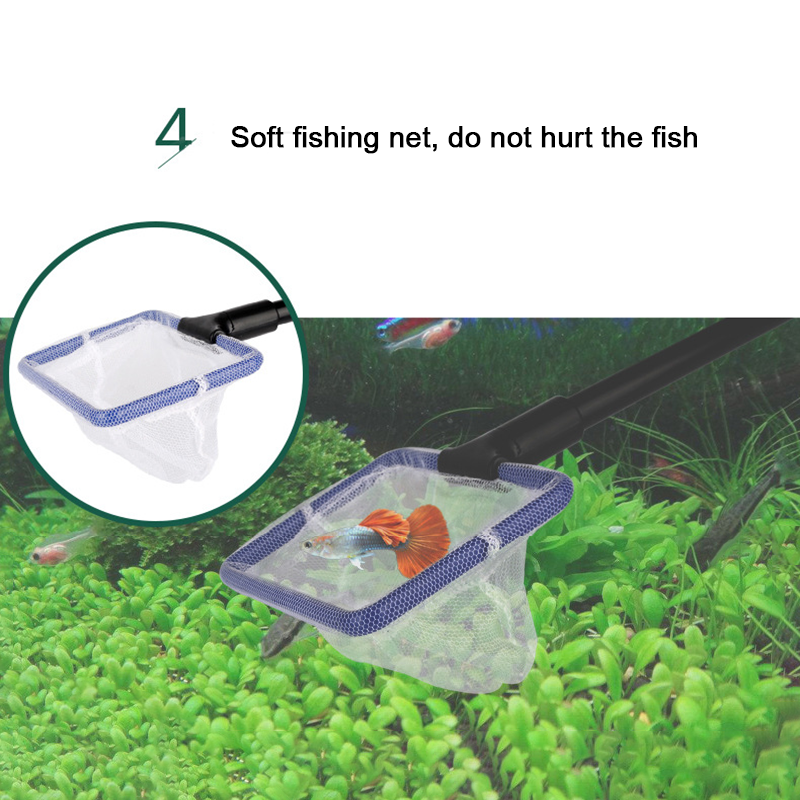 4 Soft fishing net, do not hurt the fish