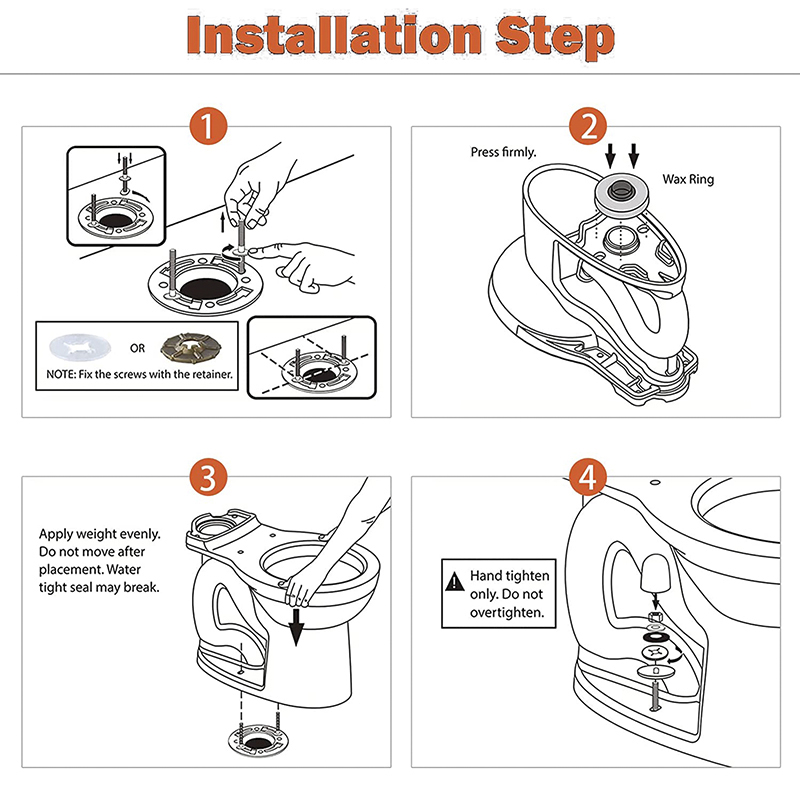 Installation Step

1

OR

NOTE: Fix the screws with the retainer.

2

Press firmly.

Wax Ring

3

Apply weight evenly. Do not move after placement. Water tight seal may break.

4

Hand tighten only. Do not overtighten.