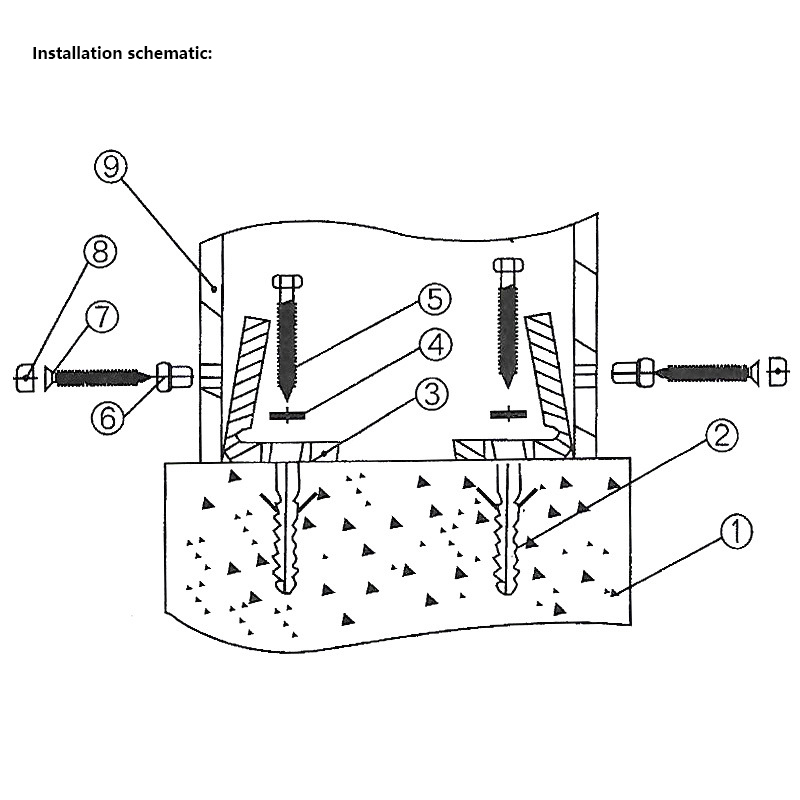 Installation schematic:

9
8
7
6
5
4
3
2
1