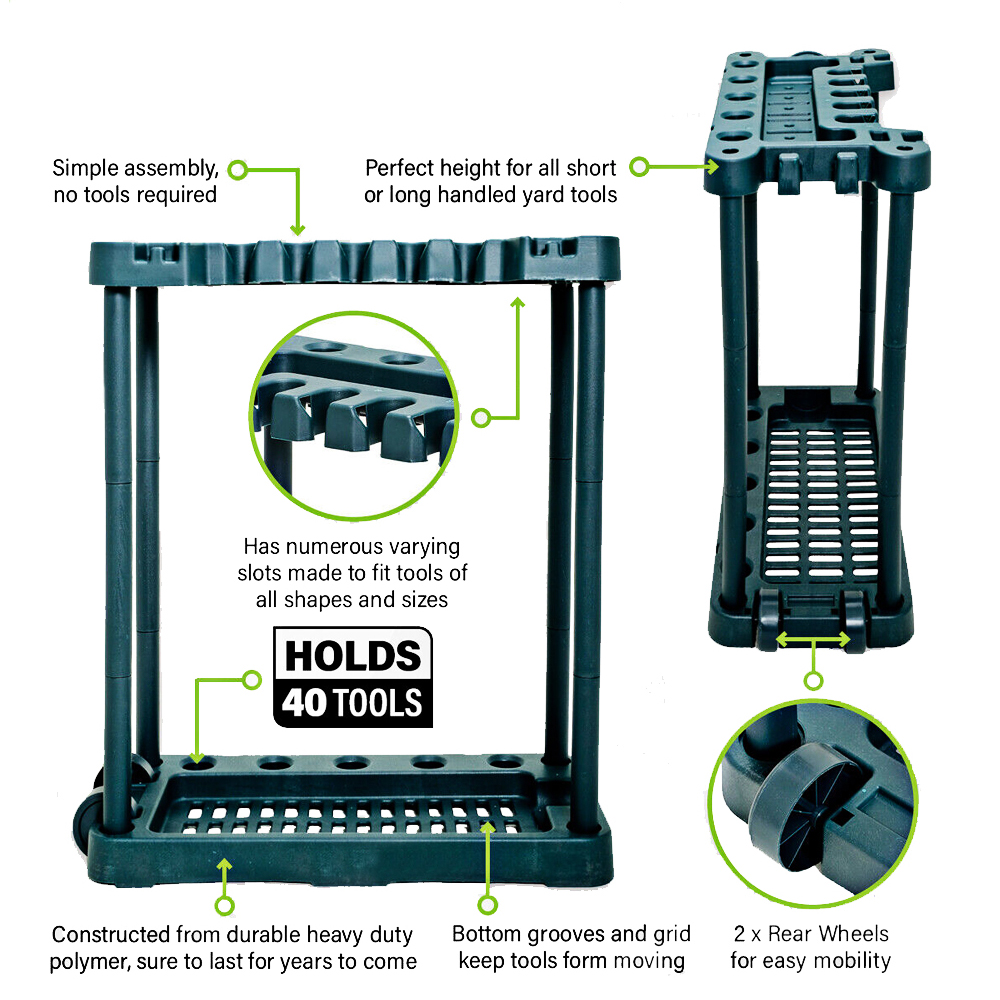 Simple assembly, no tools required

Perfect height for all short or long handled yard tools

Has numerous varying slots made to fit tools of all shapes and sizes

HOLDS 40 TOOLS

Constructed from durable heavy duty polymer, sure to last for years to come

Bottom grooves and grid keep tools form moving

2 x Rear Wheels for easy mobility