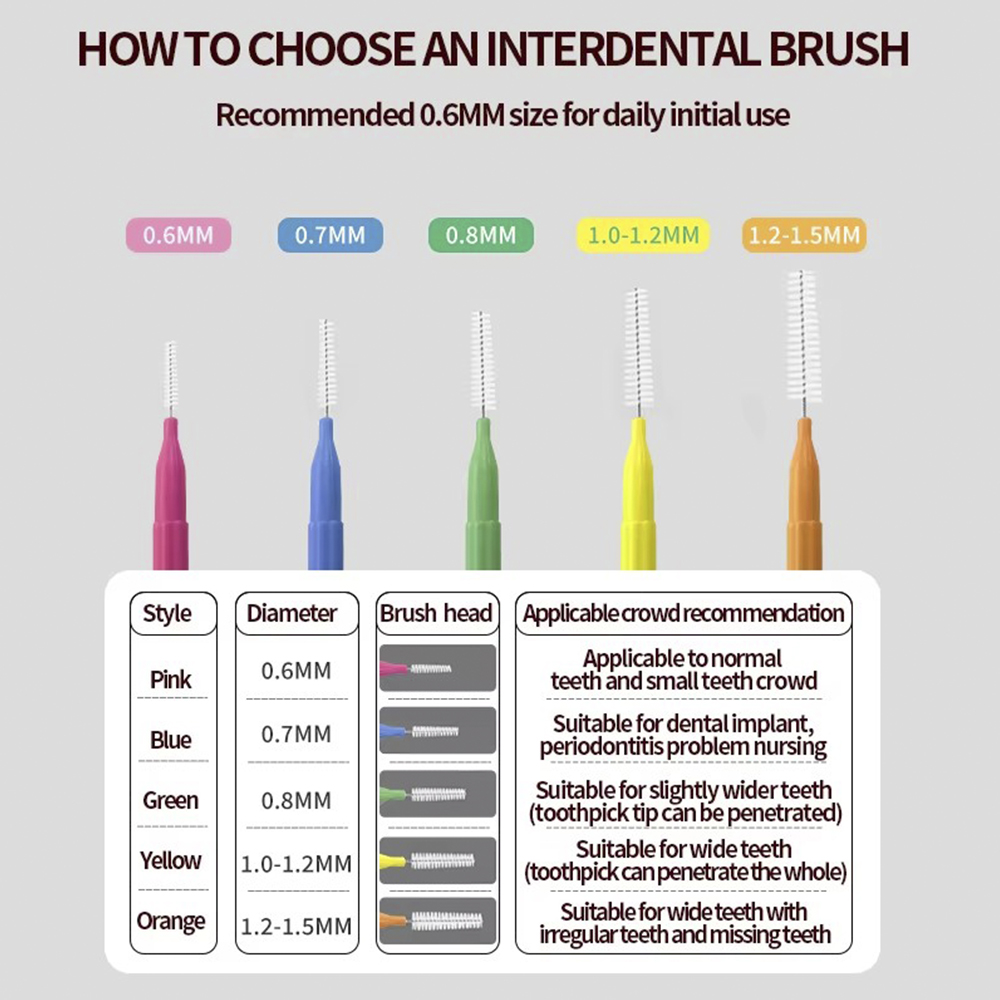 HOW TO CHOOSE AN INTERDENTAL BRUSH

Recommended 0.6MM size for daily initial use

0.6MM 0.7MM 0.8MM 1.0-1.2MM 1.2-1.5MM

| Style | Diameter | Brush head | Applicable crowd recommendation |
|---|---|---|---|
| Pink | 0.6MM | | Applicable to normal teeth and small teeth crowd |
| Blue | 0.7MM | | Suitable for dental implant, periodontitis problem nursing |
| Green | 0.8MM | | Suitable for slightly wider teeth (toothpick tip can be penetrated) |
| Yellow | 1.0-1.2MM | | Suitable for wide teeth (toothpick can penetrate the whole) |
| Orange | 1.2-1.5MM | | Suitable for wide teeth with irregular teeth and missing teeth |